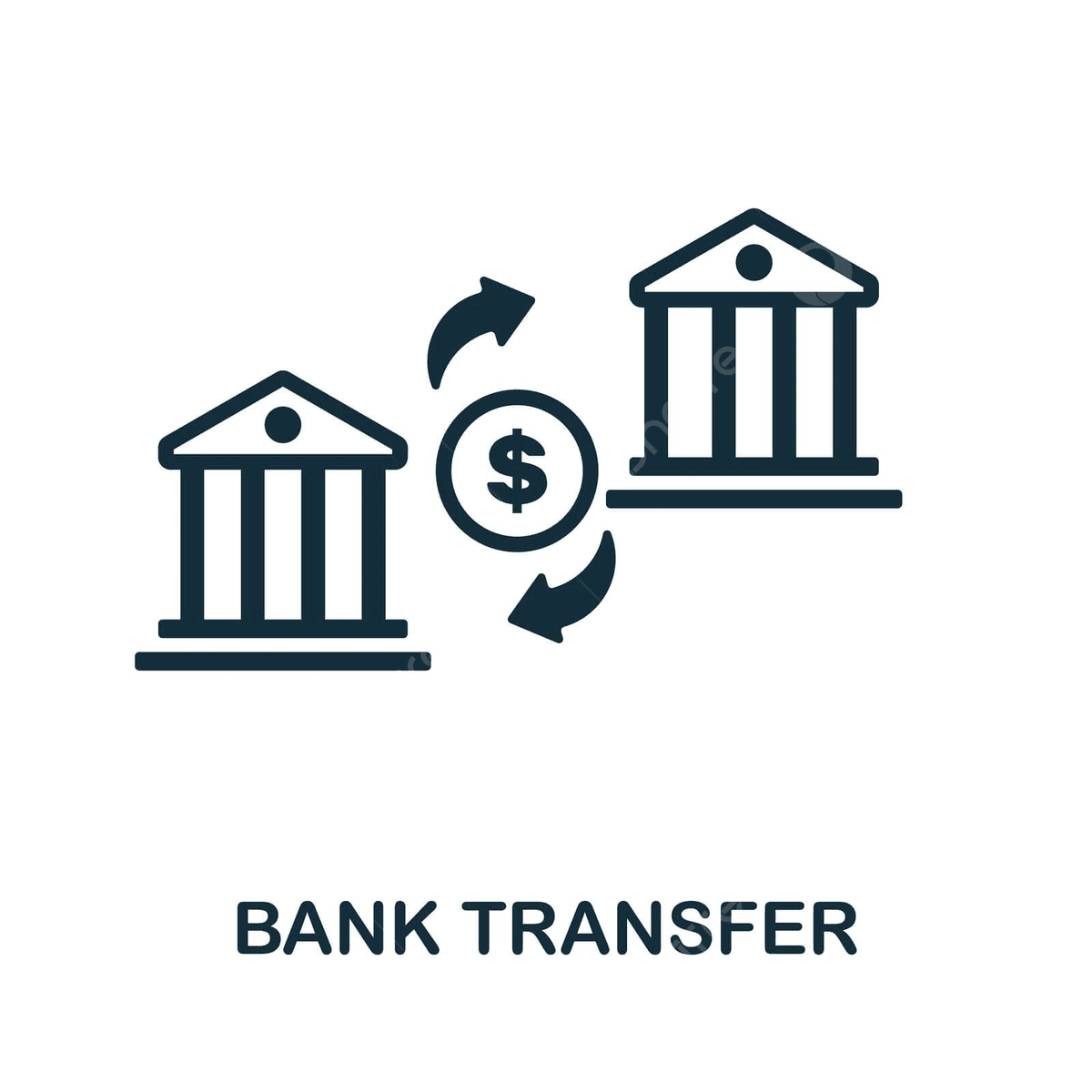 $

BANK TRANSFER